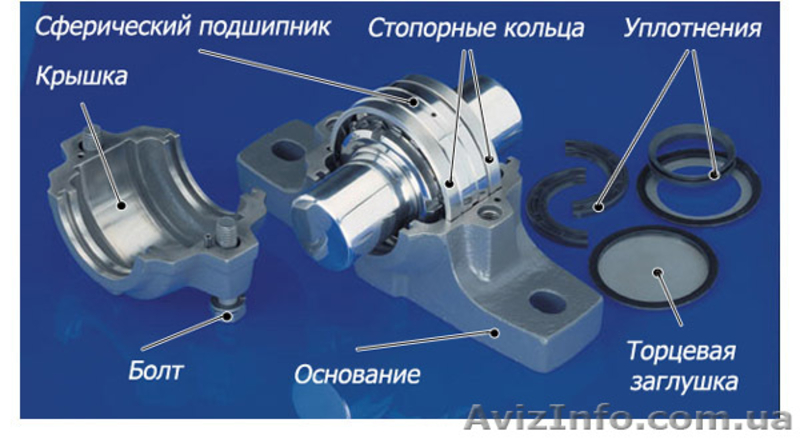 Сферический подшипник
Стопорные кольца
Уплотнения
Крышка
Болт
Основание
Торцевая заглушка
AvizInfo.com.ua